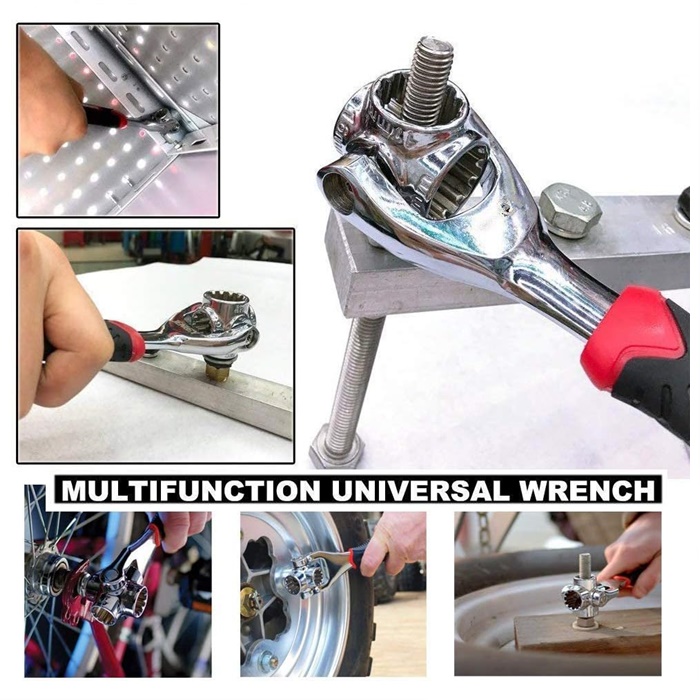 MULTIFUNCTION UNIVERSAL WRENCH